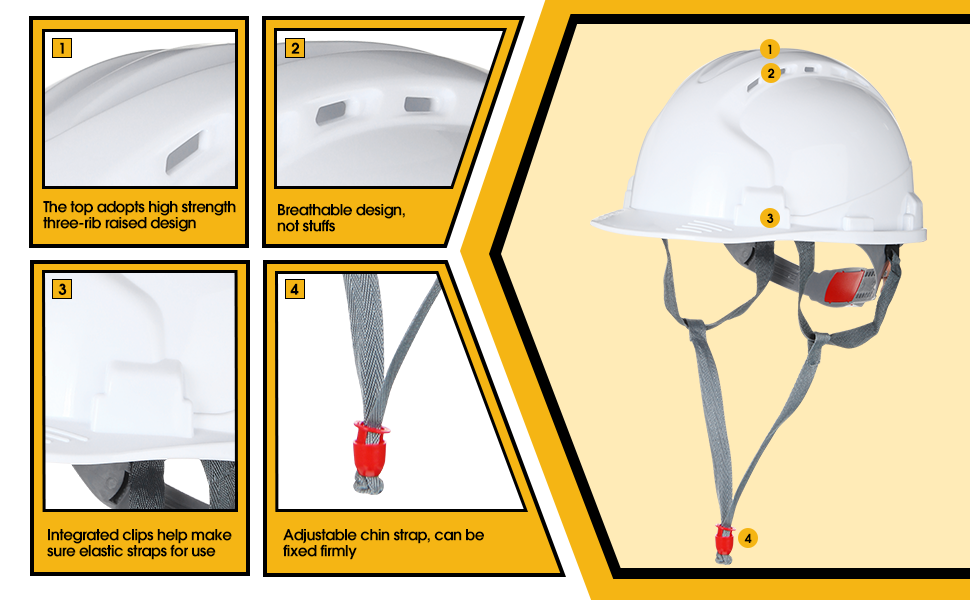 1

The top adopts high strength three-rib raised design

2

Breathable design, not stuffs

3

Integrated clips help make sure elastic straps for use

4

Adjustable chin strap, can be fixed firmly

1
2
3
4